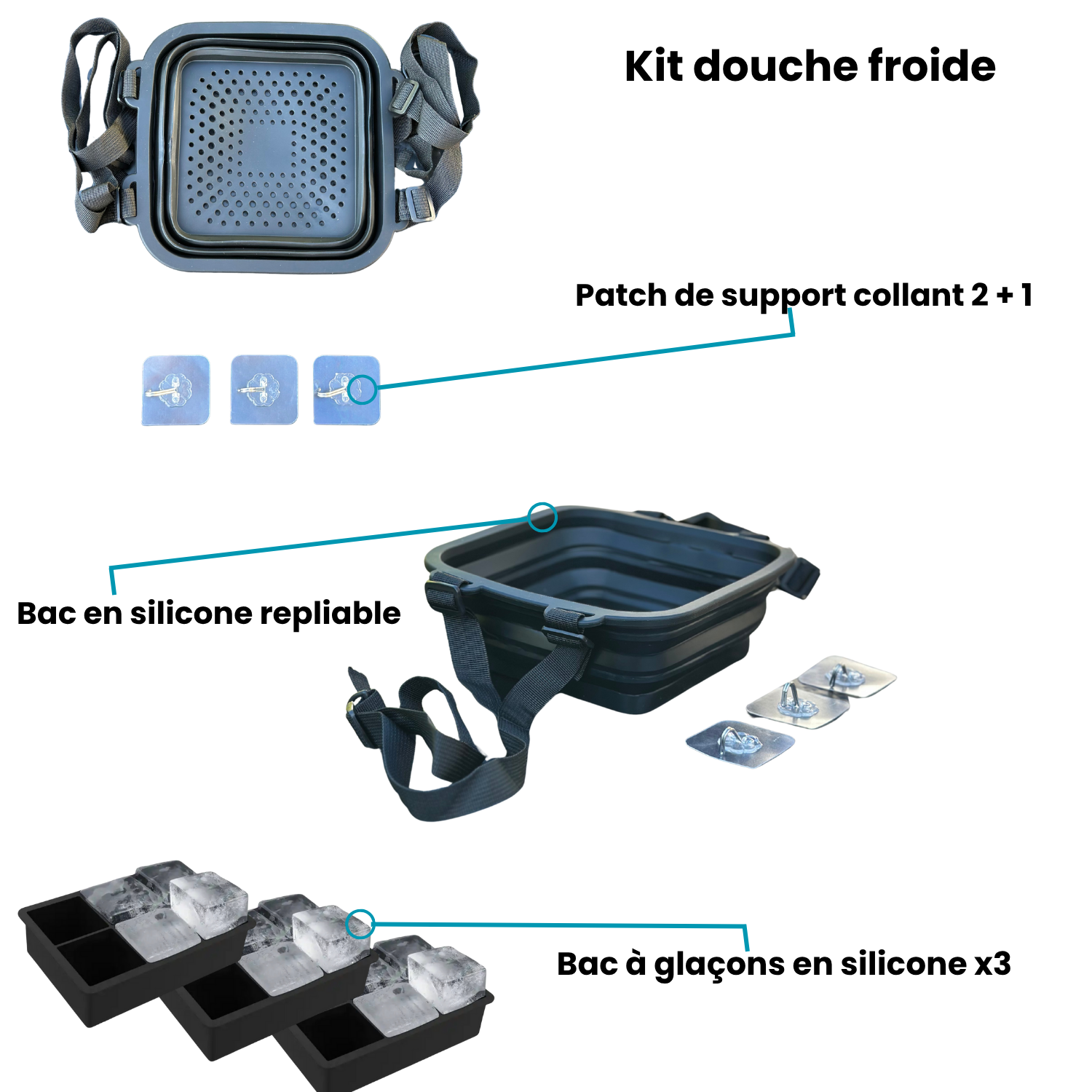 Kit douche froide

Patch de support collant 2 + 1

Bac en silicone repliable

Bac à glaçons en silicone x3